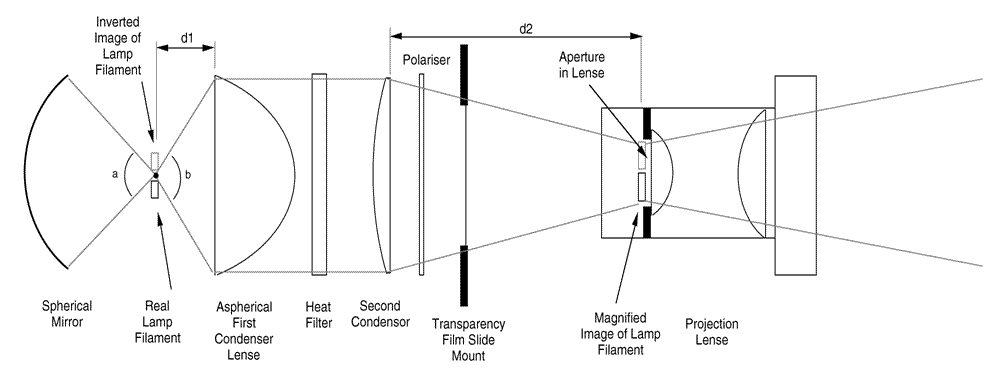 Inverted Image of Lamp Filament

d1

d2

Polariser

Aperture in Lense

a

b

Spherical Mirror

Real Lamp Filament

Aspherical First Condenser Lense

Heat Filter

Second Condensor

Transparency Film Slide Mount

Magnified Image of Lamp Filament

Projection Lense